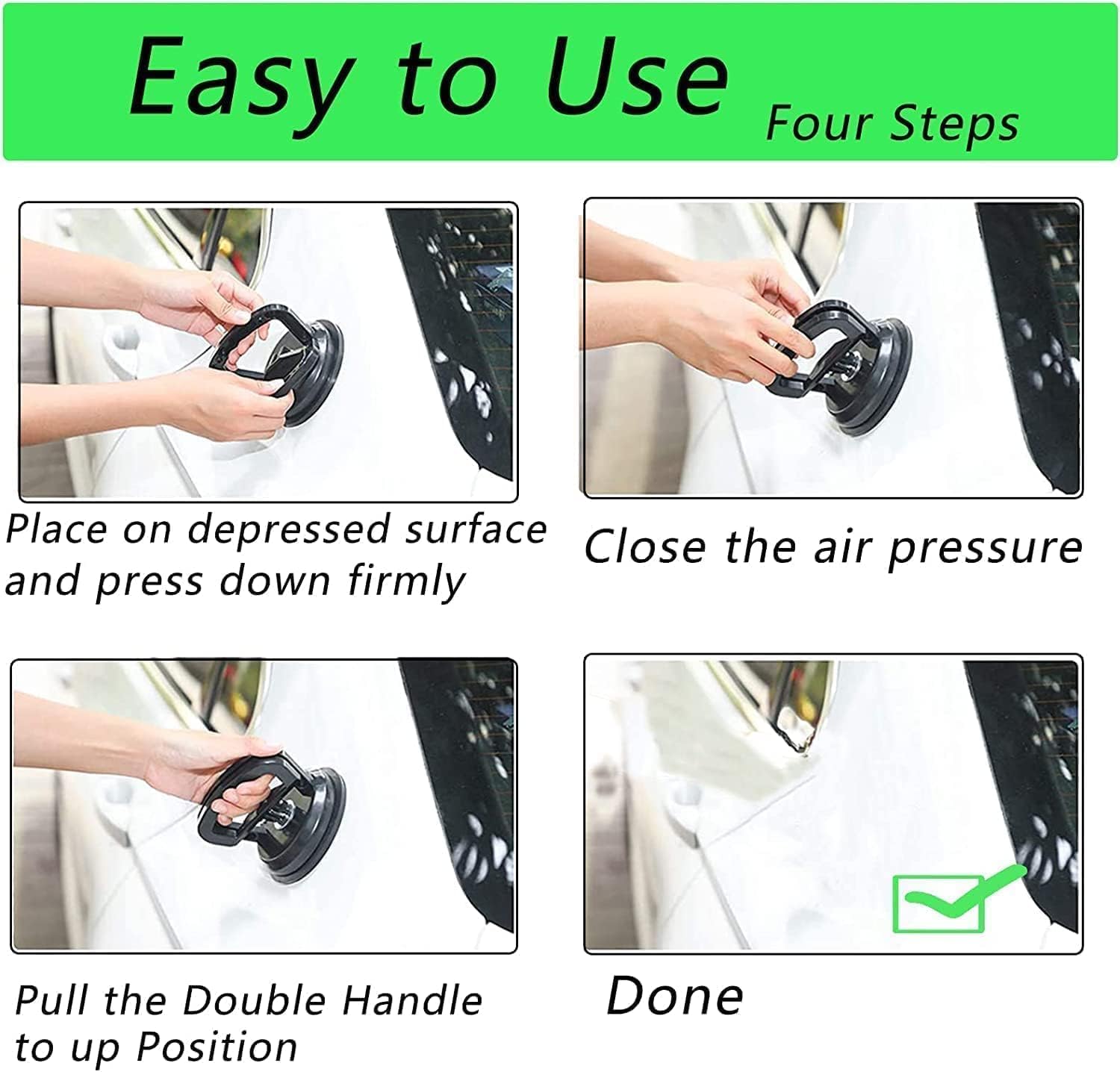 Easy to Use Four Steps

Place on depressed surface and press down firmly

Close the air pressure

Pull the Double Handle to up Position

Done